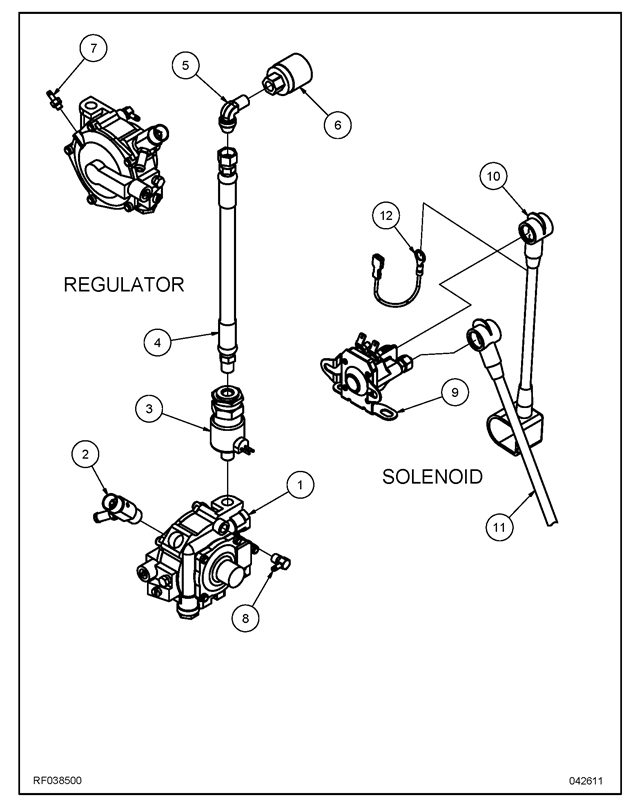 7
5
6
10
12
REGULATOR
4
3
9
2
1
SOLENOID
11
8
RF038500
042611