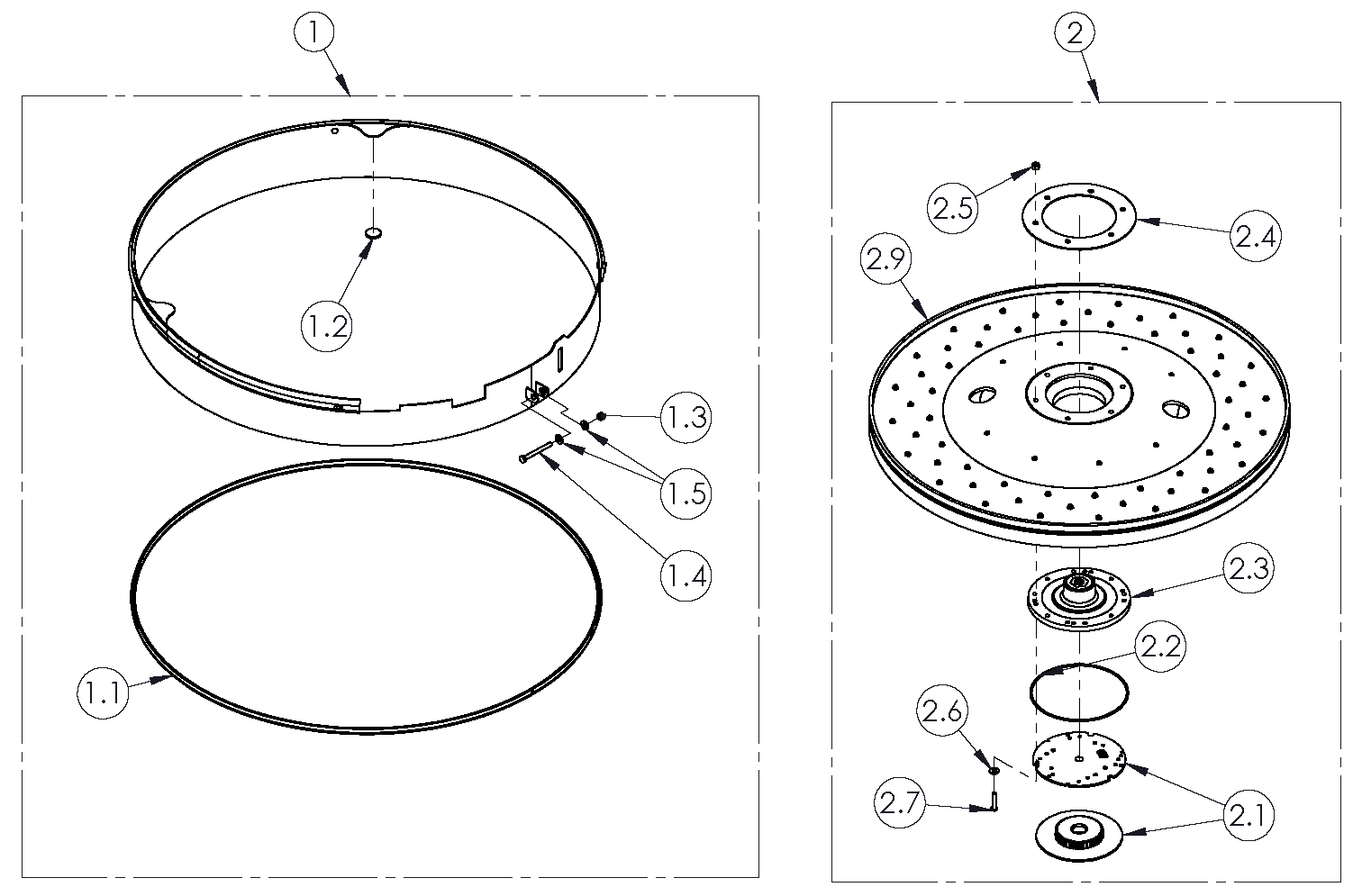 1

1.2

1.3

1.5

1.4

1.1

2

2.5

2.4

2.9

2.3

2.2

2.6

2.7

2.1