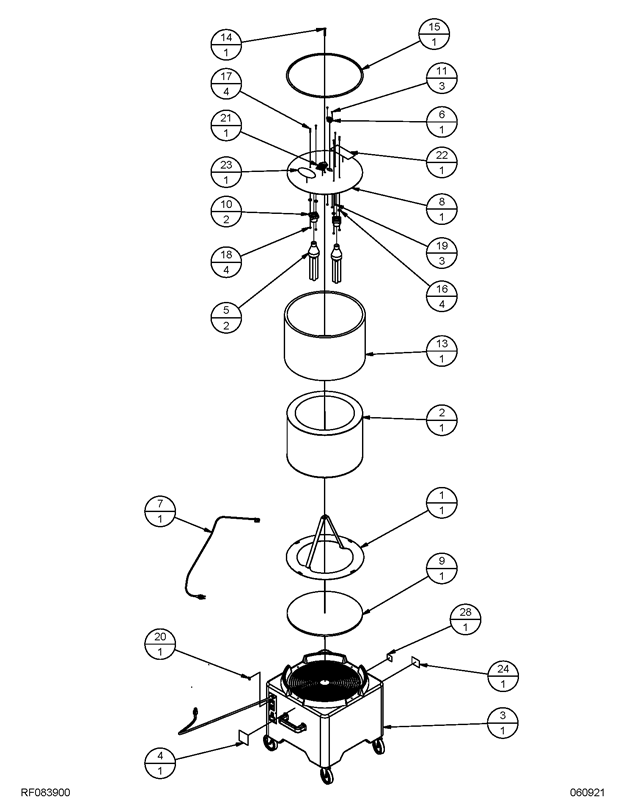 14
1

15
1

17
4

11
3

6
1

21
1

22
1

23
1

8
1

10
2

19
3

18
4

16
4

5
2

13
1

2
1

7
1

1
1

9
1

28
1

20
1

24
1

3
1

4
1

RF083900

060921